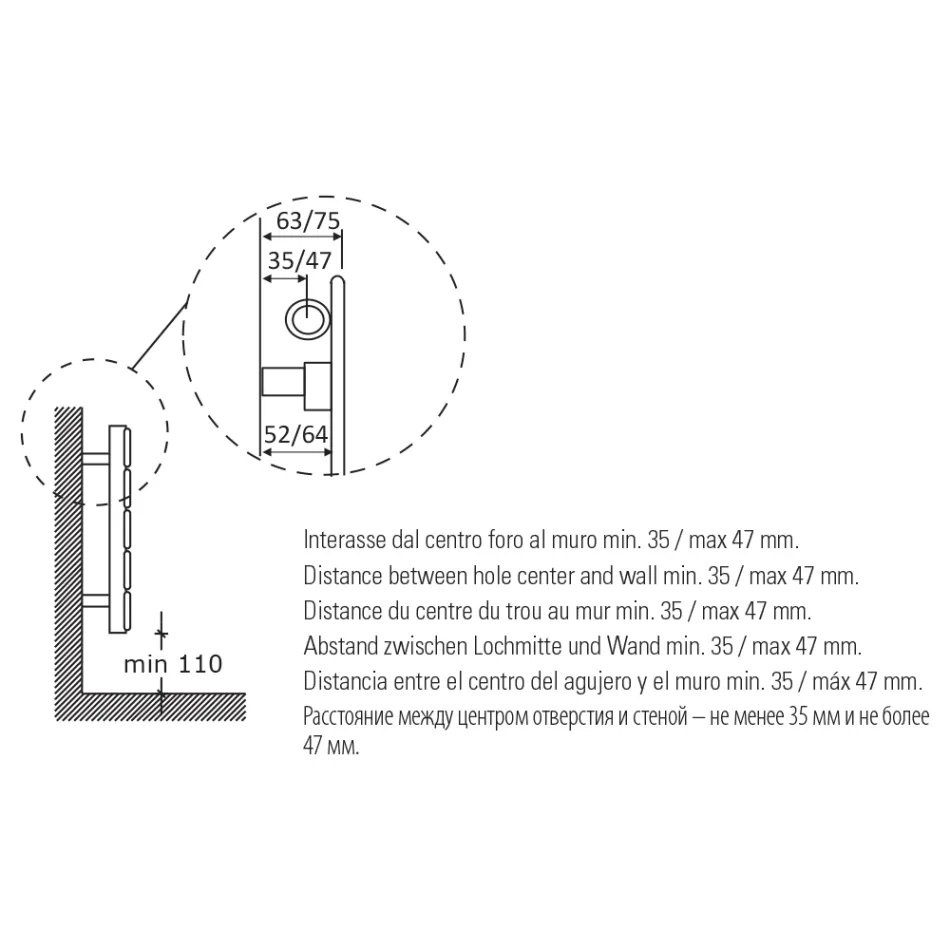 63/75

35/47

52/64

min 110

Interasse dal centro foro al muro min. 35 / max 47 mm.
Distance between hole center and wall min. 35 / max 47 mm.
Distance du centre du trou au mur min. 35 / max 47 mm.
Abstand zwischen Lochmitte und Wand min. 35 / max 47 mm.
Distancia entre el centro del agujero y el muro min. 35 / máx 47 mm.
Расстояние между центром отверстия и стеной – не менее 35 мм и не более 47 мм.