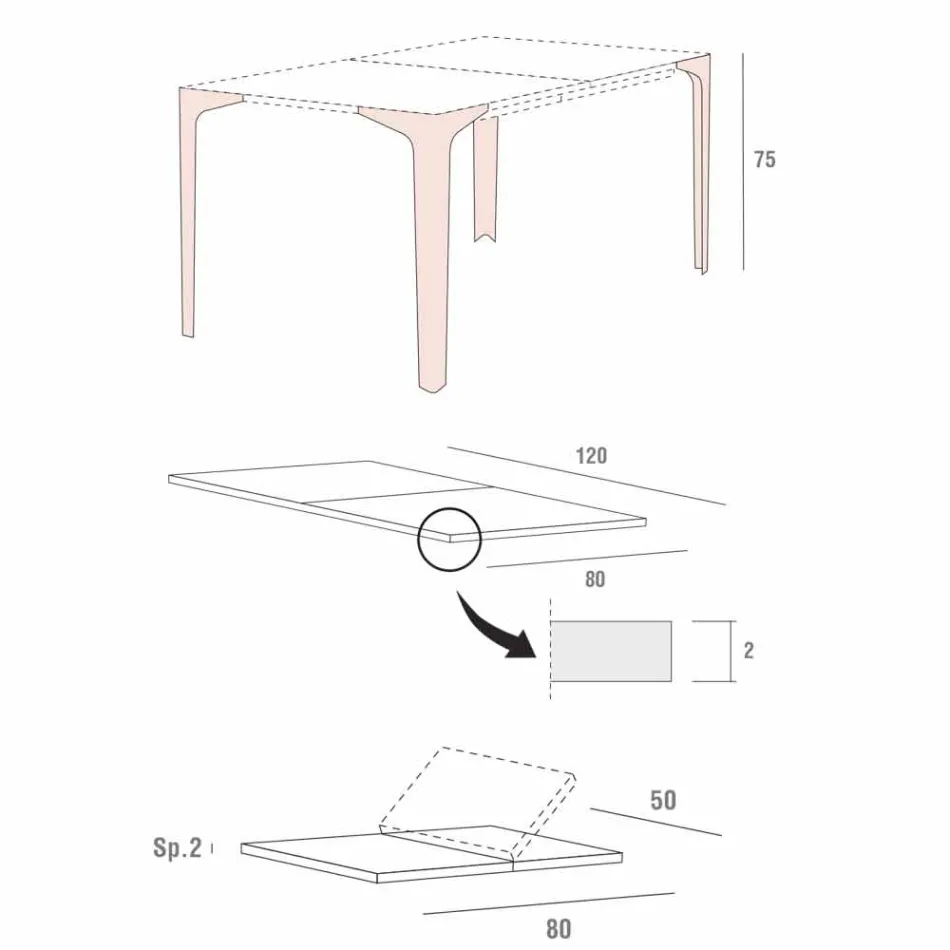 75

120

80

2

50

Sp.2

80